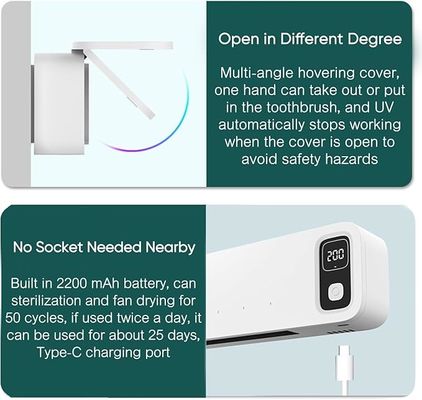 Open in Different Degree

Multi-angle hovering cover, one hand can take out or put in the toothbrush, and UV automatically stops working when the cover is open to avoid safety hazards

No Socket Needed Nearby

Built in 2200 mAh battery, can sterilization and fan drying for 50 cycles, if used twice a day, it can be used for about 25 days, Type-C charging port

200